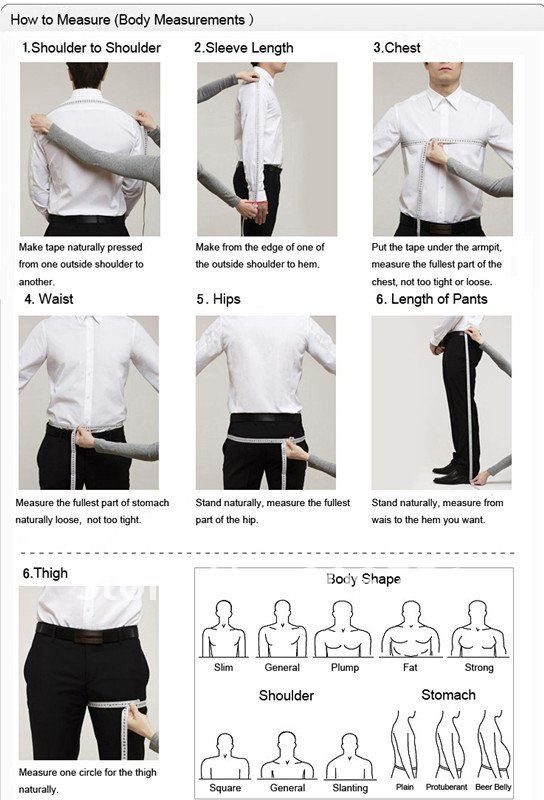 How to Measure (Body Measurements )

1.Shoulder to Shoulder

Make tape naturally pressed from one outside shoulder to another.

2.Sleeve Length

Make from the edge of one of the outside shoulder to hem.

3.Chest

Put the tape under the armpit, measure the fullest part of the chest, not too tight or loose.

4. Waist

Measure the fullest part of stomach naturally loose, not too tight.

5. Hips

Stand naturally, measure the fullest part of the hip.

6. Length of Pants

Stand naturally, measure from wais to the hem you want.

6.Thigh

Measure one circle for the thigh naturally.

Body Shape

Slim

General

Plump

Fat

Strong

Shoulder

Square

General

Slanting

Stomach

Plain

Protuberant

Beer Belly