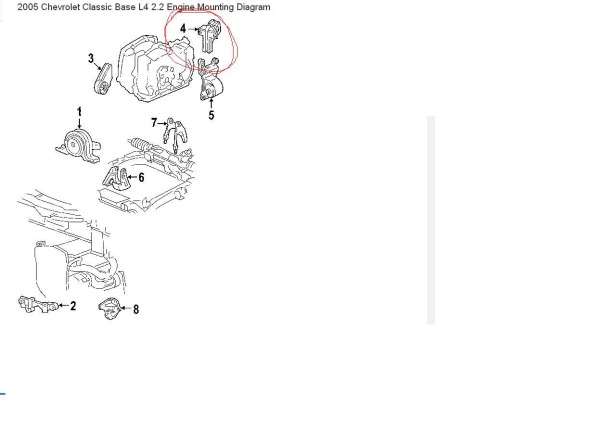 2005 Chevrolet Classic Base L4 2.2 Engine Mounting Diagram

4

3

5

1

7

6

2

8