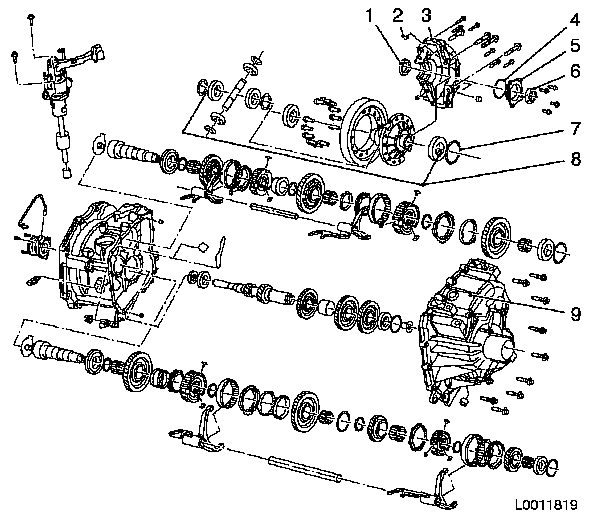 1 2 3 4 5 6 7 8 9

L0011819