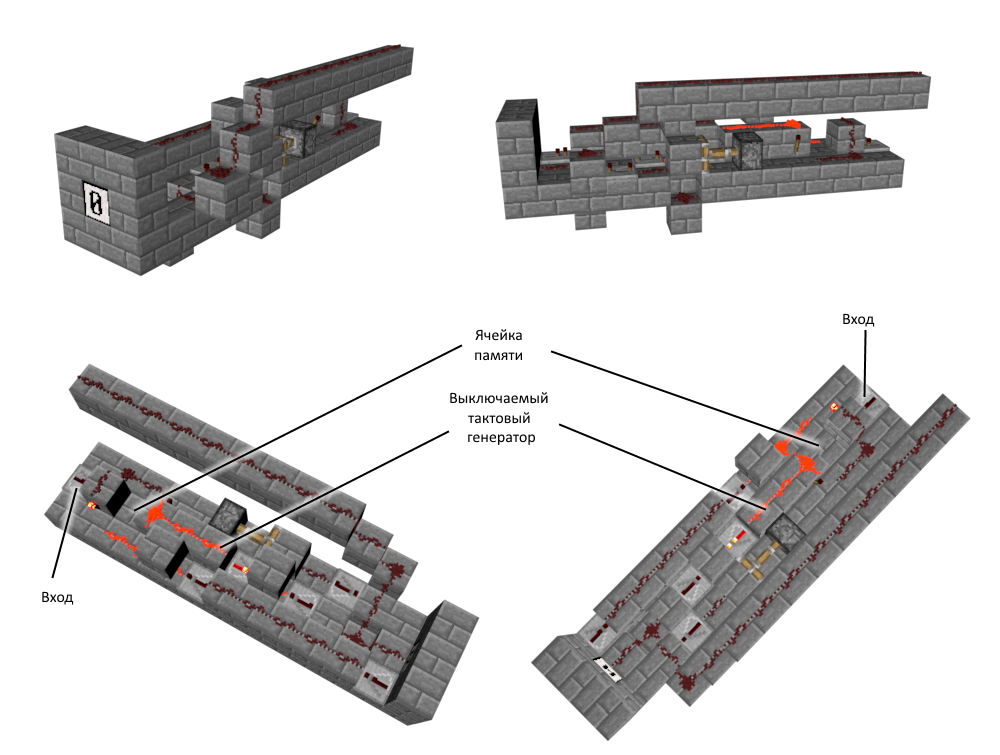 0

Ячейка памяти

Вход

Выключаемый тактовый генератор

Вход