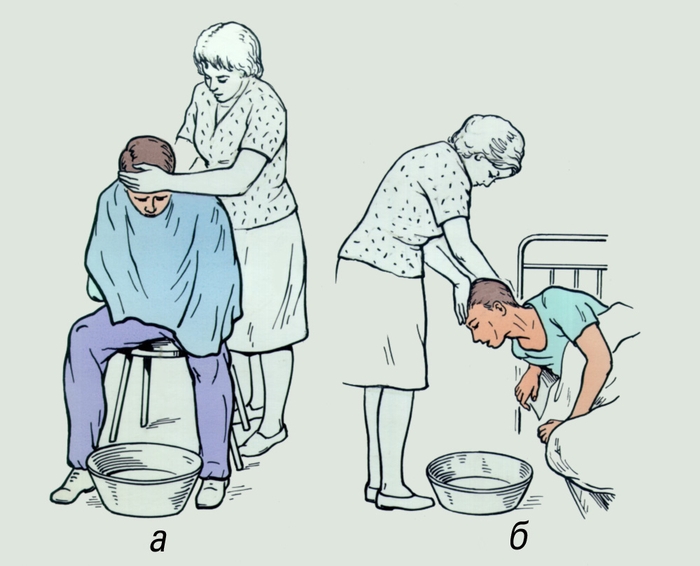 а

б