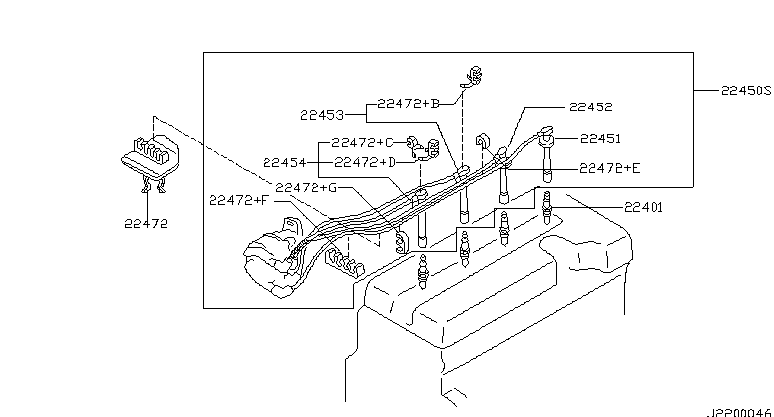 22450S
22472+B
22453
22452
22472+C
22451
22454
22472+D
22472+E
22472+G
22472+F
22401
22472
J2200046