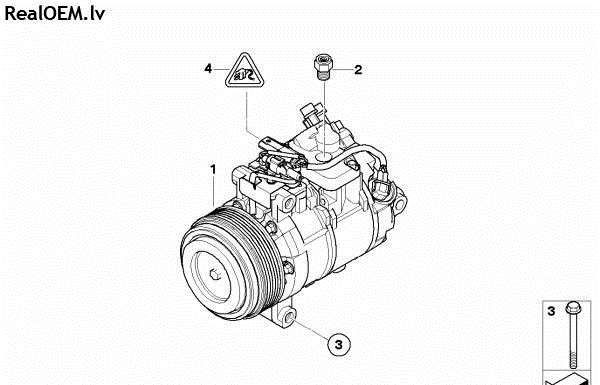 RealOEM.lv

4

2

1

3

3