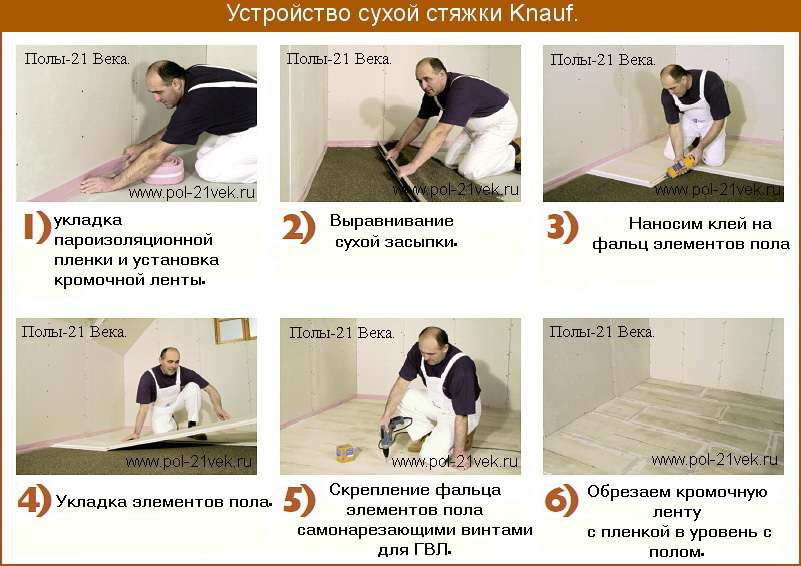 Устройство сухой стяжки Knauf.

Полы-21 Века.
www.pol-21vek.ru

1) укладка пароизоляционной пленки и установка кромочной ленты.

Полы-21 Века.
www.pol-21vek.ru

2) Выравнивание сухой засыпки.

Полы-21 Века.
www.pol-21vek.ru

3) Наносим клей на фальц элементов пола

Полы-21 Века.
www.pol-21vek.ru

4) Укладка элементов пола.

Полы-21 Века.
www.pol-21vek.ru

5) Скрепление фальца элементов пола самонарезающими винтами для ГВЛ.

Полы-21 Века.
www.pol-21vek.ru

6) Обрезаем кромочную ленту с пленкой в уровень с полом.