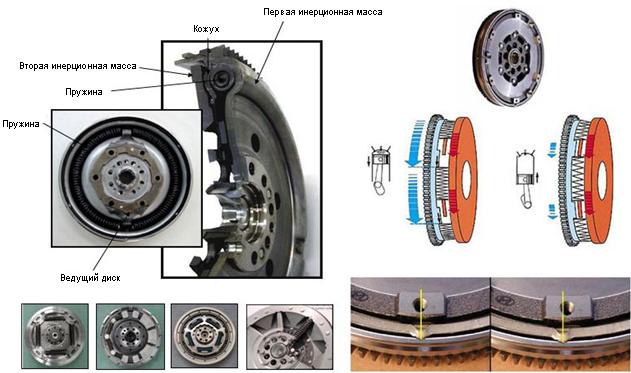 Первая инерционная масса
Кожух
Вторая инерционная масса
Пружина
Пружина
Ведущий диск