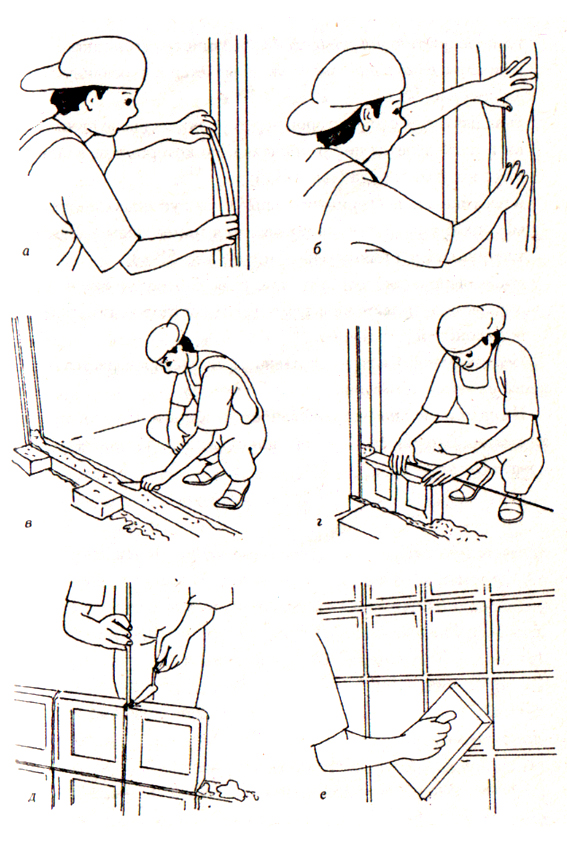 а

б

в

г

д

е