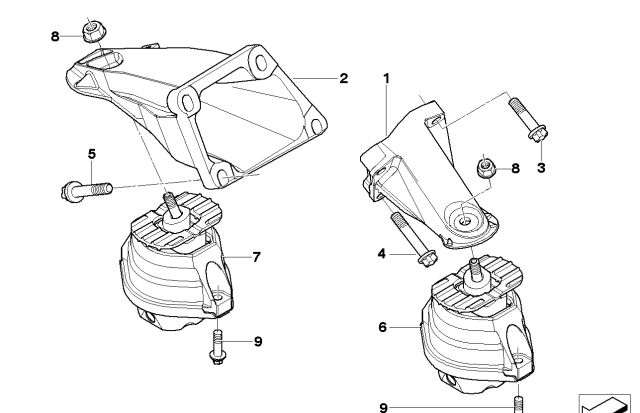 8
2
1
5
3
8
7
4
6
9
9