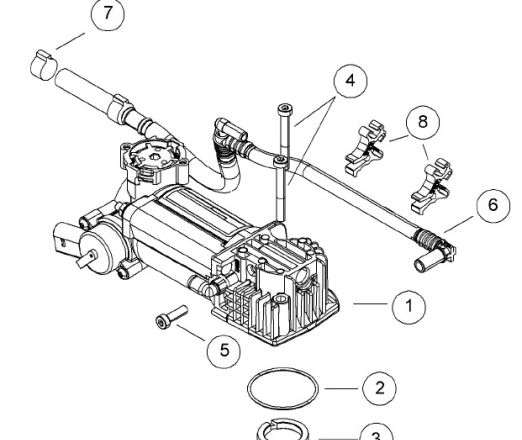 7
4
8
6
1
5
2
3